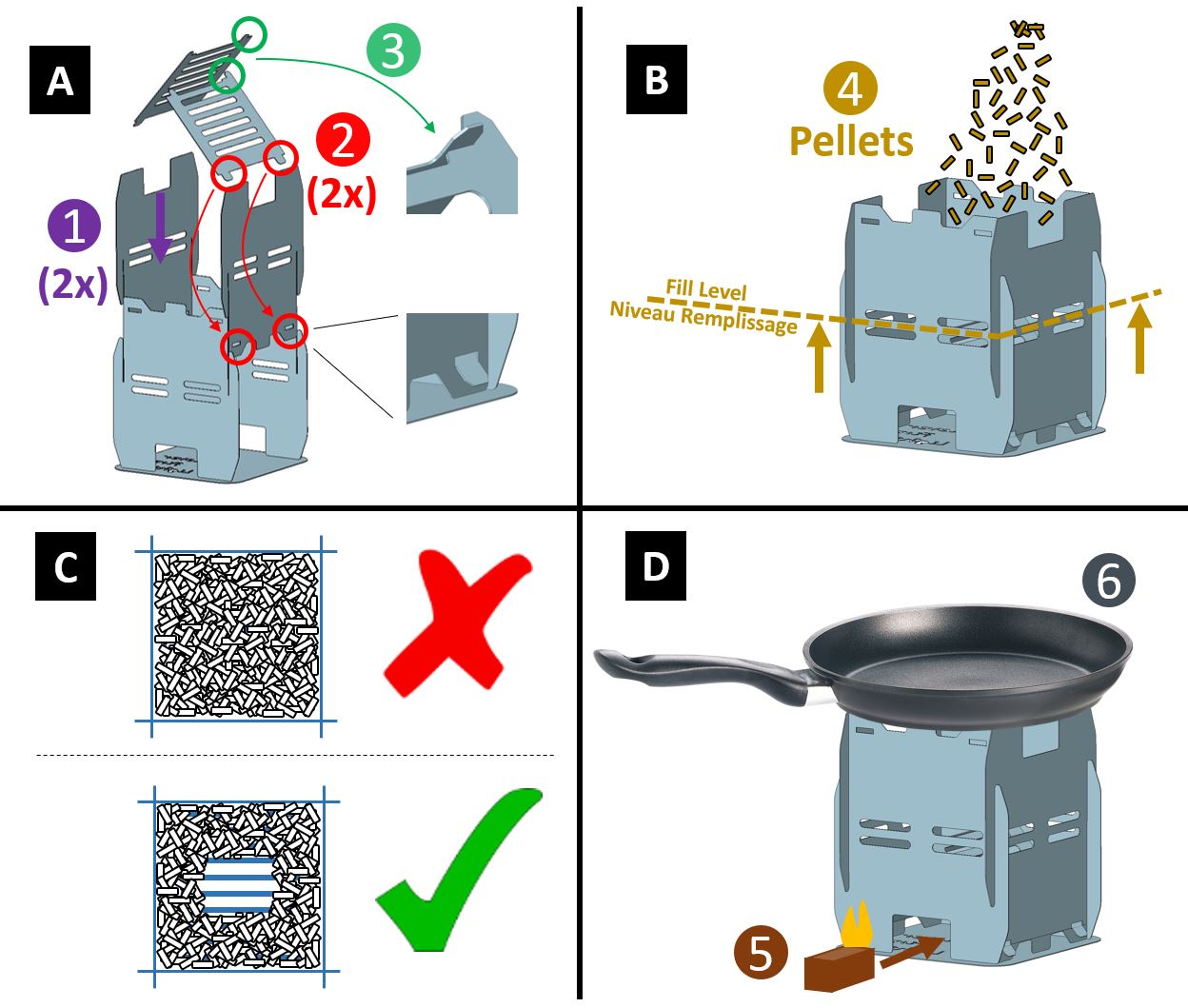 A

3

2
(2x)

1
(2x)

B

4
Pellets

Fill Level
Niveau Remplissage

C

D

6

5